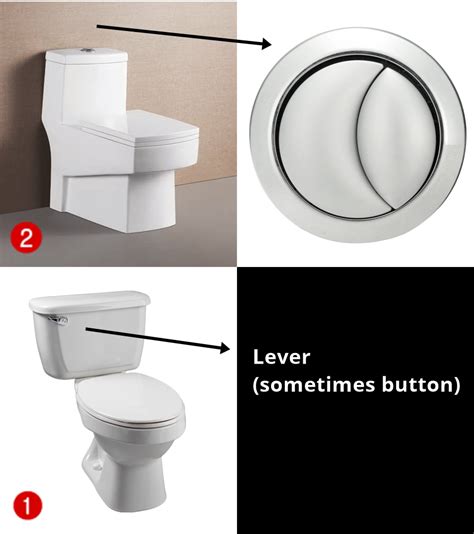 2

1

Lever
(sometimes button)