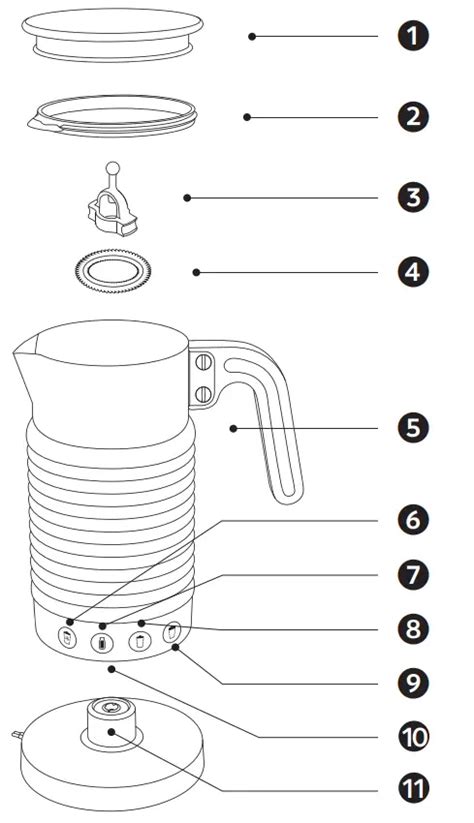 1
2
3
4
5
6
7
8
9
10
11