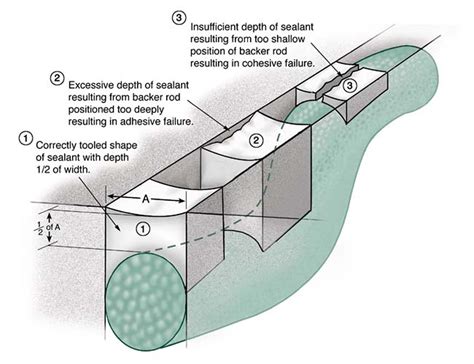 ③ Insufficient depth of sealant resulting from too shallow position of backer rod resulting in cohesive failure.

② Excessive depth of sealant resulting from backer rod positioned too deeply resulting in adhesive failure.

① Correctly tooled shape of sealant with depth 1/2 of width.

A

$\frac{1}{2}$ of A

①

②

③