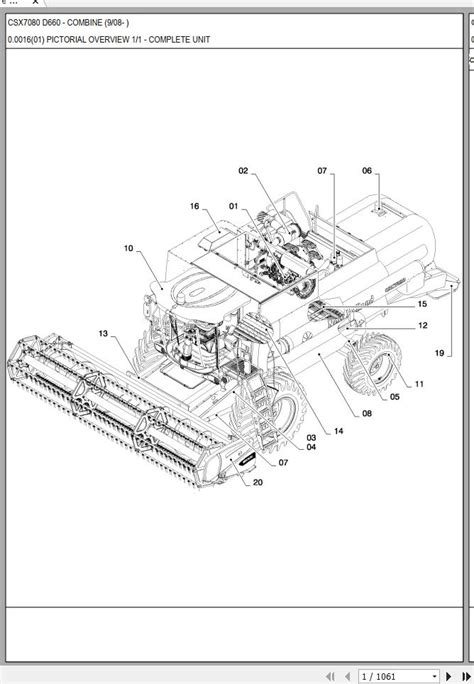 CSX7080 D660 - COMBINE (9/08- )

0.0016(01) PICTORIAL OVERVIEW 1/1 - COMPLETE UNIT

02
07
06
16
01
10
15
12
13
19
11
05
08
14
03
04
07
20

1 / 1061