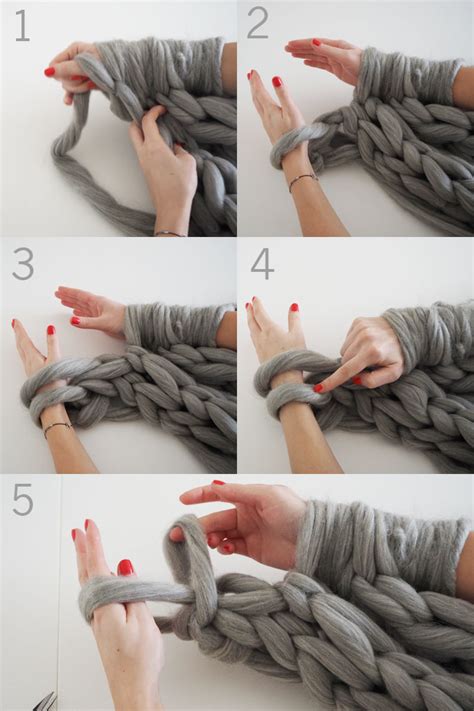 1

2

3

4

5