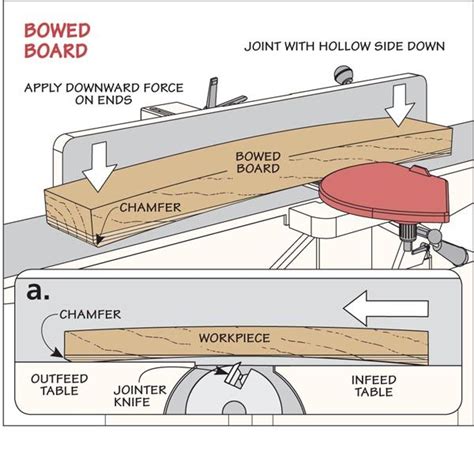 BOWED BOARD

JOINT WITH HOLLOW SIDE DOWN

APPLY DOWNWARD FORCE ON ENDS

BOWED BOARD

CHAMFER

a.

CHAMFER

WORKPIECE

OUTFEED TABLE

JOINTER KNIFE

INFEED TABLE