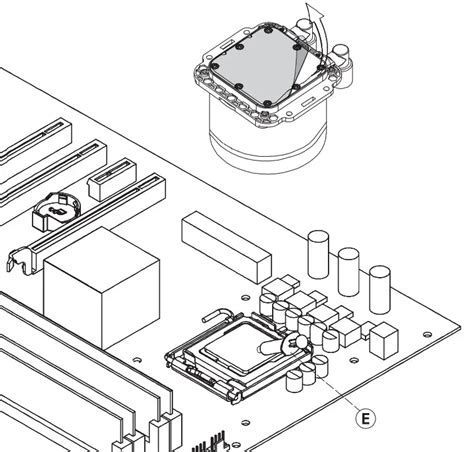 E