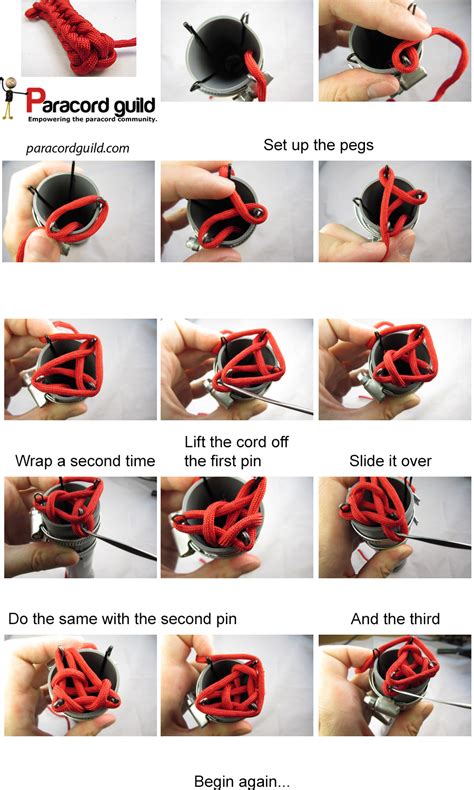 Paracord guild
Empowering the paracord community.

paracordguild.com

Set up the pegs

Wrap a second time

Lift the cord off the first pin

Slide it over

Do the same with the second pin

And the third

Begin again...