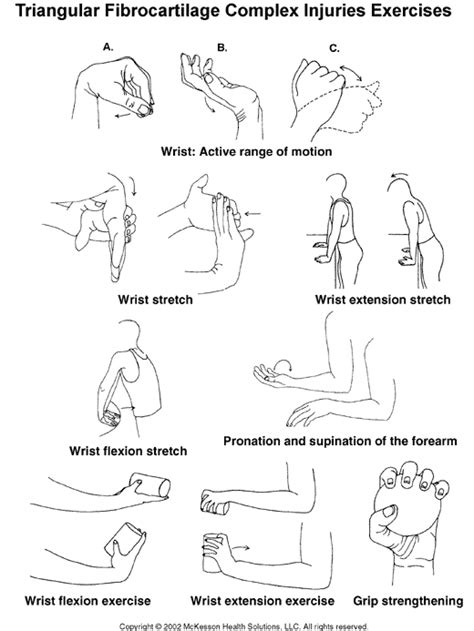 Triangular Fibrocartilage Complex Injuries Exercises

A.

B.

C.

Wrist: Active range of motion

Wrist stretch

Wrist extension stretch

Wrist flexion stretch

Pronation and supination of the forearm

Wrist flexion exercise

Wrist extension exercise

Grip strengthening

Copyright © 2002 McKesson Health Solutions, LLC. All rights reserved.