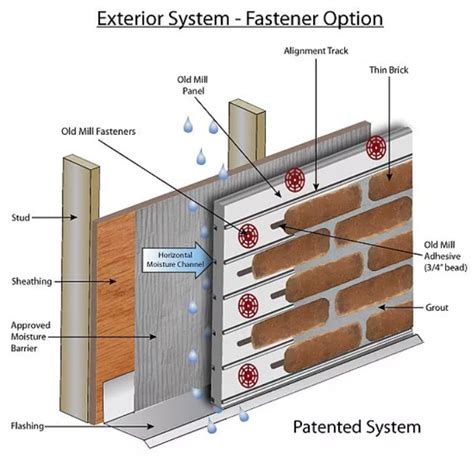 Exterior System - Fastener Option

Alignment Track

Thin Brick

Old Mill Panel

Old Mill Fasteners

Stud

Horizontal Moisture Channel

Old Mill Adhesive (3/4" bead)

Sheathing

Grout

Approved Moisture Barrier

Flashing

Patented System