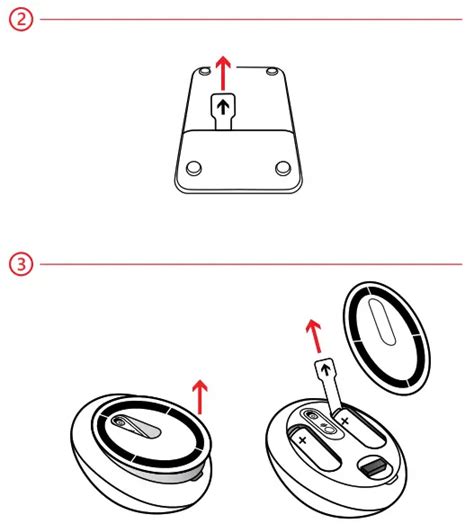 2

3

+

+