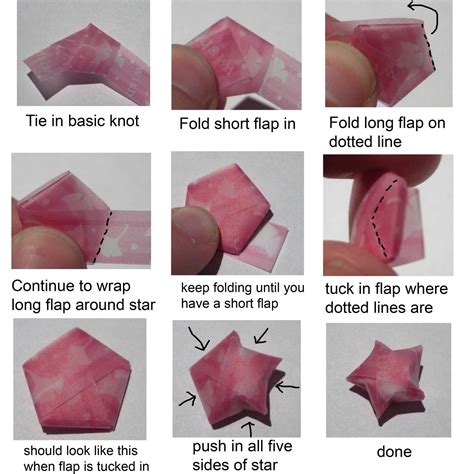 Tie in basic knot

Fold short flap in

Fold long flap on dotted line

Continue to wrap long flap around star

keep folding until you have a short flap

tuck in flap where dotted lines are

should look like this when flap is tucked in

push in all five sides of star

done