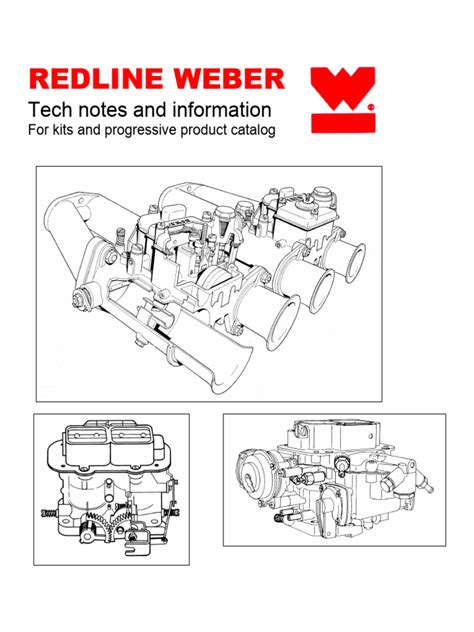 REDLINE WEBER
Tech notes and information
For kits and progressive product catalog