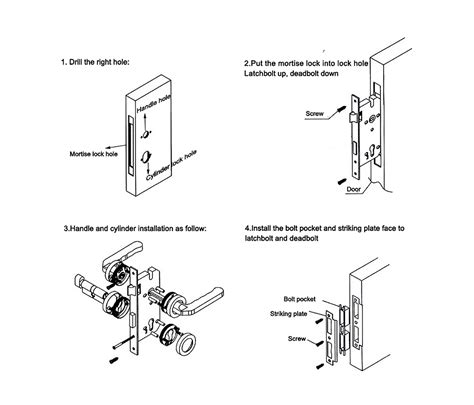 1. Drill the right hole:

Handle hole

Mortise lock hole

Cylinder lock hole

2.Put the mortise lock into lock hole
Latchbolt up, deadbolt down

Screw

Door

3.Handle and cylinder installation as follow:

4.Install the bolt pocket and striking plate face to latchbolt and deadbolt

Bolt pocket

Striking plate

Screw