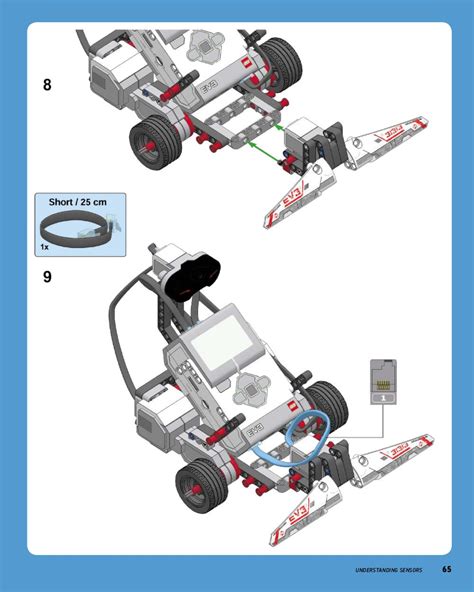 8

EV3

EV3

EV3

Short / 25 cm

1x

9

EV3

1

EV3

EV3

UNDERSTANDING SENSORS 65