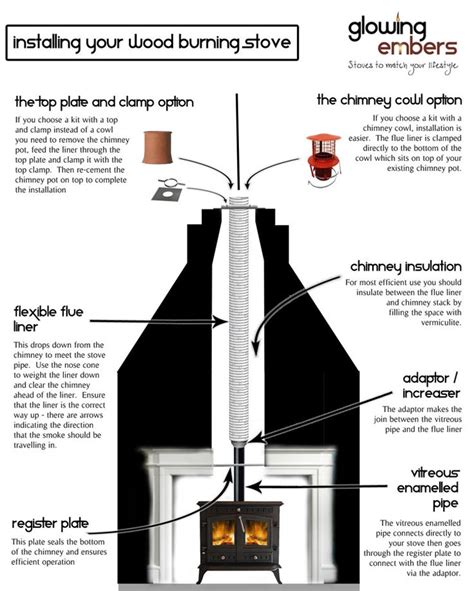 installing your Wood burning stove

glowing embers
Stoves to match your lifestyle

the top plate and clamp option

If you choose a kit with a top and clamp instead of a cowl you need to remove the chimney pot, feed the liner through the top plate and clamp it with the top clamp. Then re-cement the chimney pot on top to complete the installation

the chimney cowl option

If you choose a kit with a chimney cowl, installation is easier. The flue liner is clamped directly to the bottom of the cowl which sits on top of your existing chimney pot.

chimney insulation

For most efficient use you should insulate between the flue liner and chimney stack by filling the space with vermiculite.

flexible flue liner

This drops down from the chimney to meet the stove pipe. Use the nose cone to weight the liner down and clear the chimney ahead of the liner. Ensure that the liner is the correct way up - there are arrows indicating the direction that the smoke should be travelling in.

adaptor / increaser

The adaptor makes the join between the vitreous pipe and the flue liner

vitreous enamelled pipe

The vitreous enamelled pipe connects directly to your stove then goes through the register plate to connect with the flue liner via the adaptor.

register plate

This plate seals the bottom of the chimney and ensures efficient operation