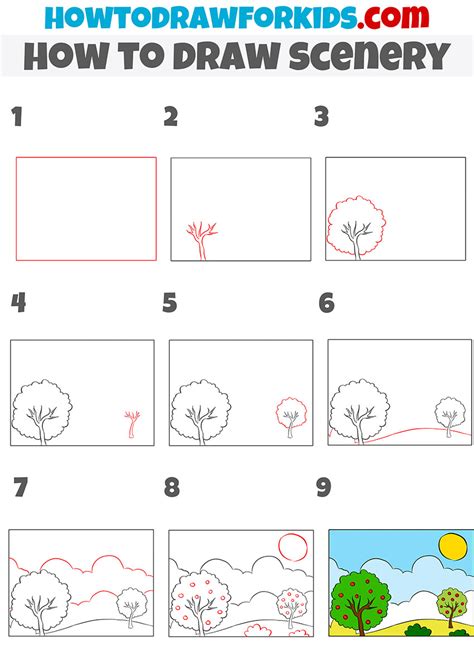 HOWTODRAWFORKIDS.com
HOW TO DRAW SCENERY

1

2

3

4

5

6

7

8

9