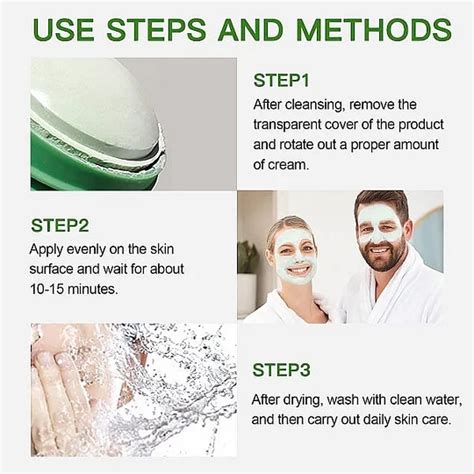 USE STEPS AND METHODS

STEP1
After cleansing, remove the transparent cover of the product and rotate out a proper amount of cream.

STEP2
Apply evenly on the skin surface and wait for about 10-15 minutes.

STEP3
After drying, wash with clean water, and then carry out daily skin care.