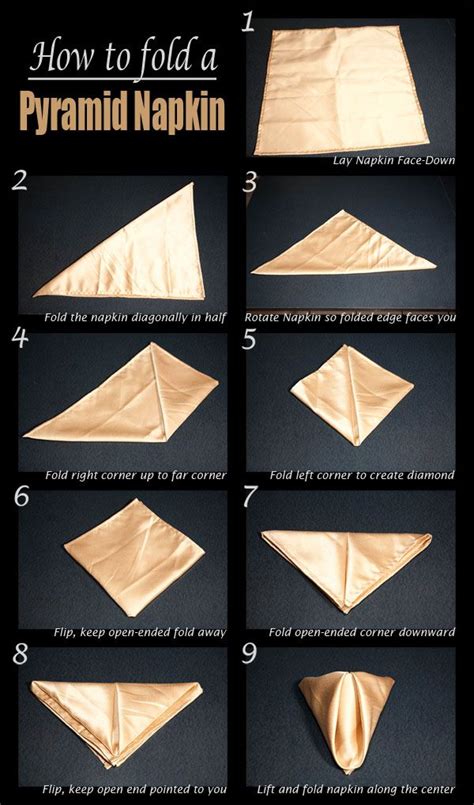 How to fold a
Pyramid Napkin

1
Lay Napkin Face-Down

2
Fold the napkin diagonally in half

3
Rotate Napkin so folded edge faces you

4
Fold right corner up to far corner

5
Fold left corner to create diamond

6
Flip, keep open-ended fold away

7
Fold open-ended corner downward

8
Flip, keep open end pointed to you

9
Lift and fold napkin along the center