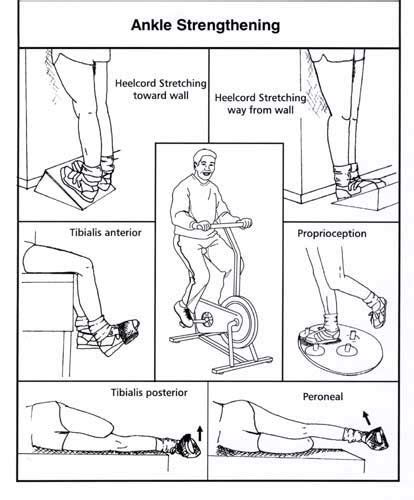 Ankle Strengthening

Heelcord Stretching toward wall

Heelcord Stretching way from wall

Tibialis anterior

Proprioception

Tibialis posterior

Peroneal