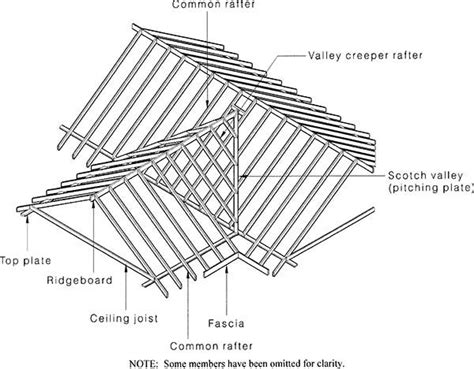 Common rafter

Valley creeper rafter

Scotch valley (pitching plate)

Top plate

Ridgeboard

Ceiling joist

Fascia

Common rafter

NOTE: Some members have been omitted for clarity.