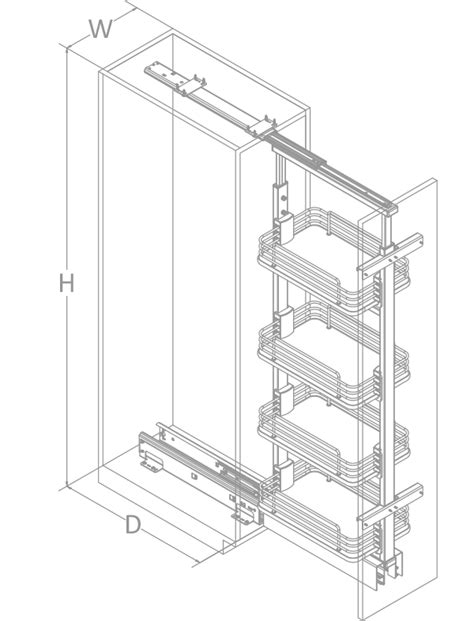 W

H

D