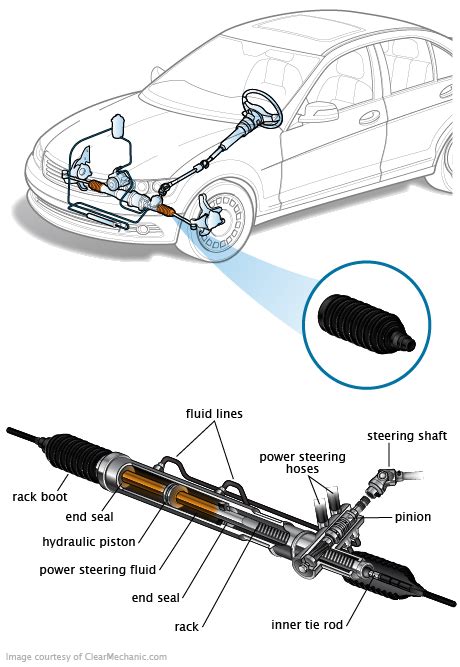 fluid lines

steering shaft

power steering hoses

rack boot

end seal

pinion

hydraulic piston

power steering fluid

end seal

rack

inner tie rod

Image courtesy of ClearMechanic.com