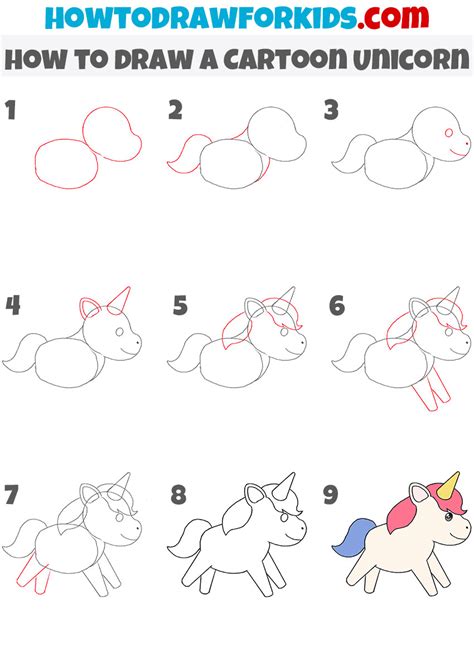 HOWTODRAWFORKIDS.com

HOW TO DRAW A CARTOON UNICORN

1

2

3

4

5

6

7

8

9