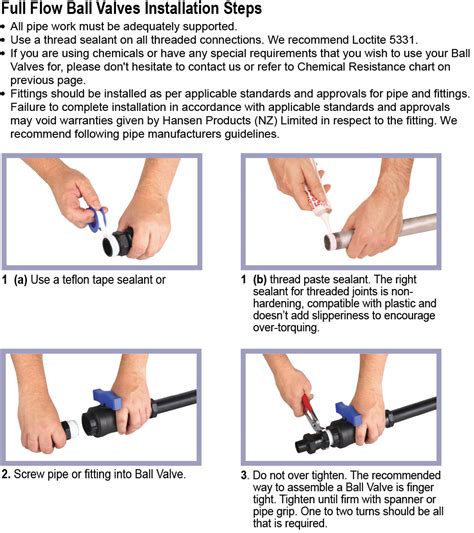 Full Flow Ball Valves Installation Steps

• All pipe work must be adequately supported.
• Use a thread sealant on all threaded connections. We recommend Loctite 5331.
• If you are using chemicals or have any special requirements that you wish to use your Ball Valves for, please don't hesitate to contact us or refer to Chemical Resistance chart on previous page.
• Fittings should be installed as per applicable standards and approvals for pipe and fittings. Failure to complete installation in accordance with applicable standards and approvals may void warranties given by Hansen Products (NZ) Limited in respect to the fitting. We recommend following pipe manufacturers guidelines.

1 (a) Use a teflon tape sealant or

1 (b) thread paste sealant. The right sealant for threaded joints is non-hardening, compatible with plastic and doesn't add slipperiness to encourage over-torquing.

2. Screw pipe or fitting into Ball Valve.

3. Do not over tighten. The recommended way to assemble a Ball Valve is finger tight. Tighten until firm with spanner or pipe grip. One to two turns should be all that is required.