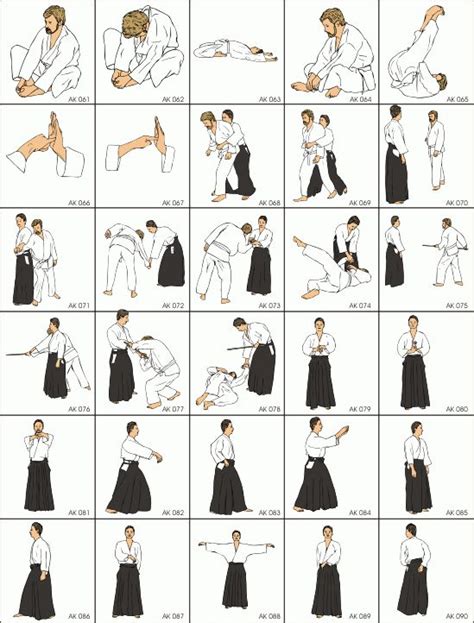 AK 061 AK 062 AK 063 AK 064 AK 065

AK 066 AK 067 AK 068 AK 069 AK 070

AK 071 AK 072 AK 073 AK 074 AK 075

AK 076 AK 077 AK 078 AK 079 AK 080

AK 081 AK 082 AK 083 AK 084 AK 085

AK 086 AK 087 AK 088 AK 089 AK 090