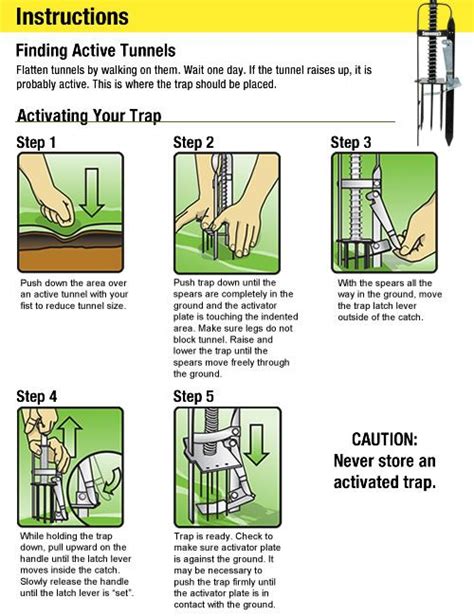 Instructions

Finding Active Tunnels

Flatten tunnels by walking on them. Wait one day. If the tunnel raises up, it is probably active. This is where the trap should be placed.

Activating Your Trap

Step 1

Push down the area over an active tunnel with your fist to reduce tunnel size.

Step 2

Push trap down until the spears are completely in the ground and the activator plate is touching the indented area. Make sure legs do not block tunnel. Raise and lower the trap until the spears move freely through the ground.

Step 3

With the spears all the way in the ground, move the trap latch lever outside of the catch.

Step 4

While holding the trap down, pull upward on the handle until the latch lever moves inside the catch. Slowly release the handle until the latch lever is "set".

Step 5

Trap is ready. Check to make sure activator plate is against the ground. It may be necessary to push the trap firmly until the activator plate is in contact with the ground.

CAUTION: Never store an activated trap.