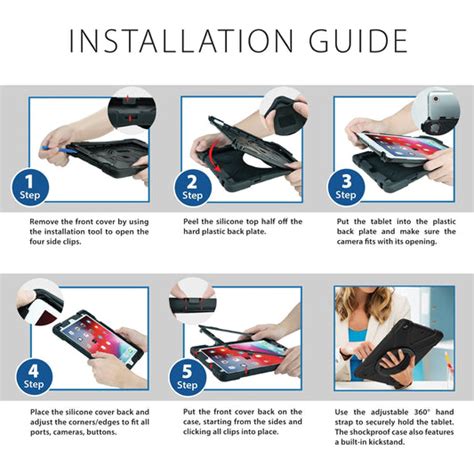 INSTALLATION GUIDE

1 Step

Remove the front cover by using the installation tool to open the four side clips.

2 Step

Peel the silicone top half off the hard plastic back plate.

3 Step

Put the tablet into the plastic back plate and make sure the camera fits with its opening.

4 Step

Place the silicone cover back and adjust the corners/edges to fit all ports, cameras, buttons.

5 Step

Put the front cover back on the case, starting from the sides and clicking all clips into place.

Use the adjustable 360° hand strap to securely hold the tablet. The shockproof case also features a built-in kickstand.