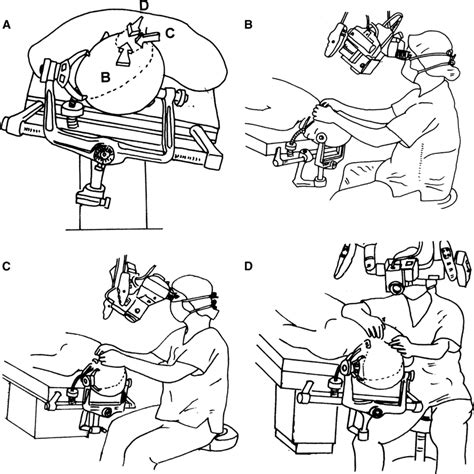 A

D

C

B

B

C

D