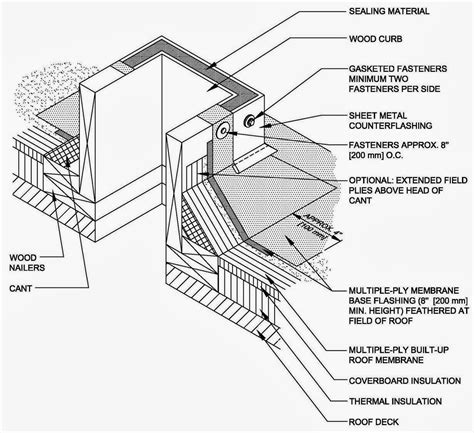 SEALING MATERIAL

WOOD CURB

GASKETED FASTENERS MINIMUM TWO FASTENERS PER SIDE

SHEET METAL COUNTERFLASHING

FASTENERS APPROX. 8" [200 mm] O.C.

OPTIONAL: EXTENDED FIELD PLIES ABOVE HEAD OF CANT

APPROX. 4" [100 mm]

WOOD NAILERS

CANT

MULTIPLE-PLY MEMBRANE BASE FLASHING (8" [200 mm] MIN. HEIGHT) FEATHERED AT FIELD OF ROOF

MULTIPLE-PLY BUILT-UP ROOF MEMBRANE

COVERBOARD INSULATION

THERMAL INSULATION

ROOF DECK