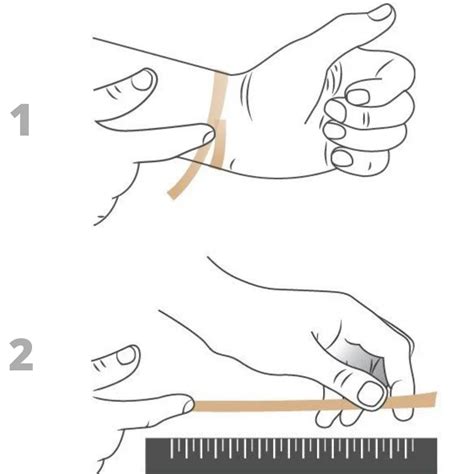 1

2