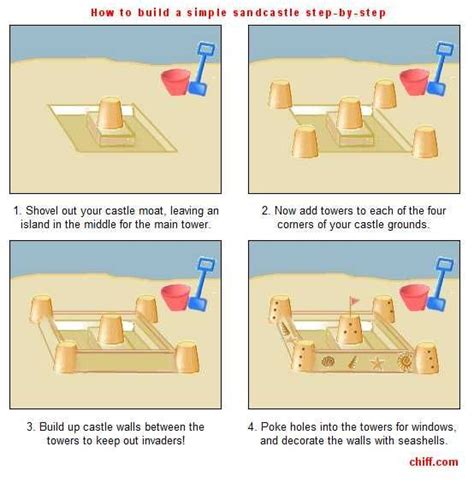 How to build a simple sandcastle step-by-step

1. Shovel out your castle moat, leaving an island in the middle for the main tower.

2. Now add towers to each of the four corners of your castle grounds.

3. Build up castle walls between the towers to keep out invaders!

4. Poke holes into the towers for windows, and decorate the walls with seashells.

chiff.com