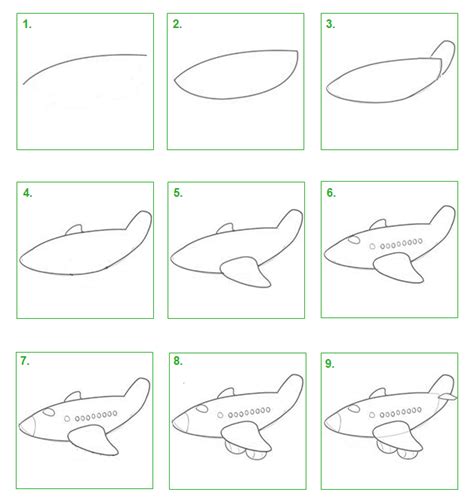 1.

2.

3.

4.

5.

6.

7.

8.

9.