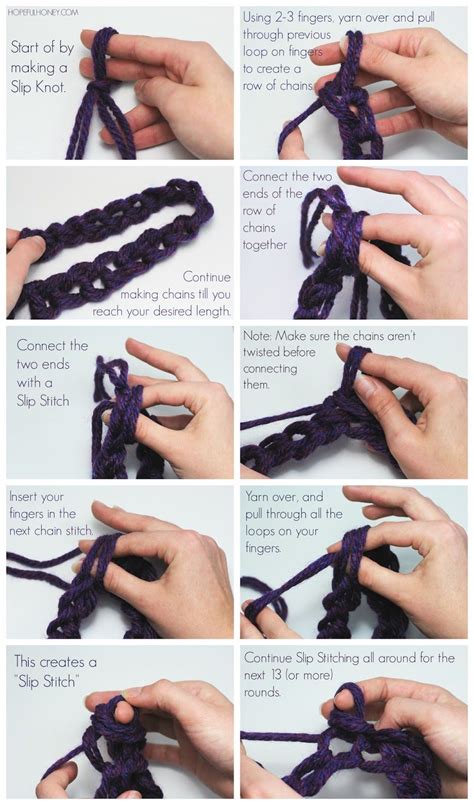 HOPEFULHONEY.COM

Start of by making a Slip Knot.

Using 2-3 fingers, yarn over and pull through previous loop on fingers to create a row of chains.

Continue making chains till you reach your desired length.

Connect the two ends of the row of chains together

Connect the two ends with a Slip Stitch

Note: Make sure the chains aren't twisted before connecting them.

Insert your fingers in the next chain stitch.

Yarn over, and pull through all the loops on your fingers.

This creates a "Slip Stitch"

Continue Slip Stitching all around for the next 13 (or more) rounds.