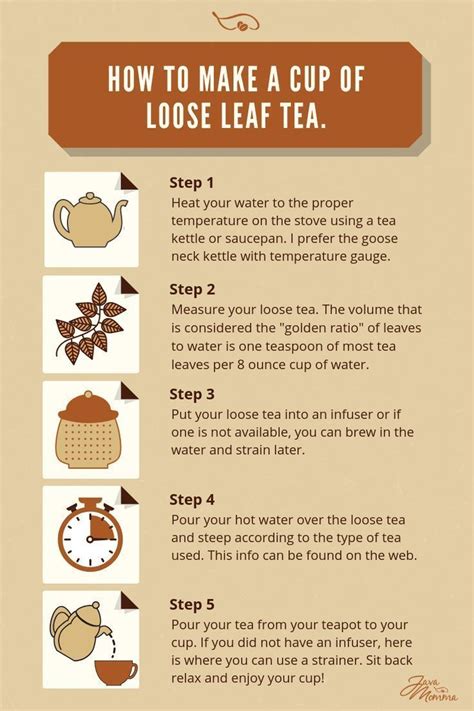 HOW TO MAKE A CUP OF LOOSE LEAF TEA.

Step 1
Heat your water to the proper temperature on the stove using a tea kettle or saucepan. I prefer the goose neck kettle with temperature gauge.

Step 2
Measure your loose tea. The volume that is considered the "golden ratio" of leaves to water is one teaspoon of most tea leaves per 8 ounce cup of water.

Step 3
Put your loose tea into an infuser or if one is not available, you can brew in the water and strain later.

Step 4
Pour your hot water over the loose tea and steep according to the type of tea used. This info can be found on the web.

Step 5
Pour your tea from your teapot to your cup. If you did not have an infuser, here is where you can use a strainer. Sit back relax and enjoy your cup!

Java Momma