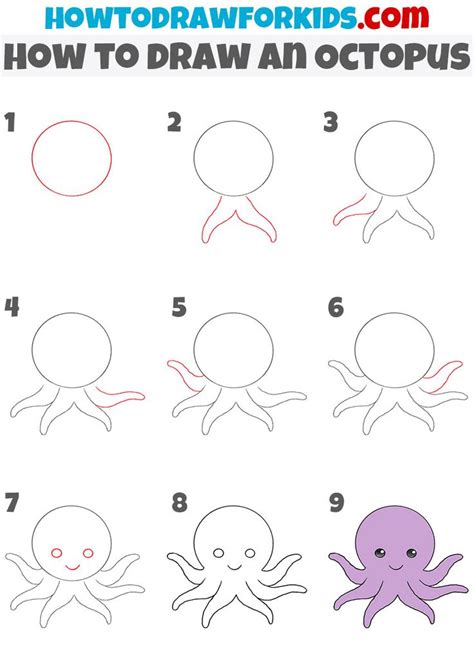 HOWTODRAWFORKIDS.com
HOW TO DRAW AN OCTOPUS

1

2

3

4

5

6

7

8

9