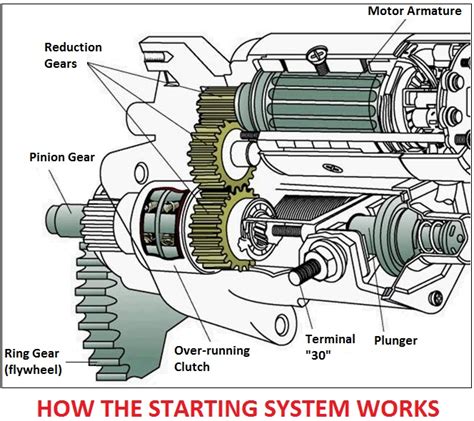 Motor Armature

Reduction Gears

Pinion Gear

Ring Gear (flywheel)

Over-running Clutch

Terminal "30"

Plunger

HOW THE STARTING SYSTEM WORKS