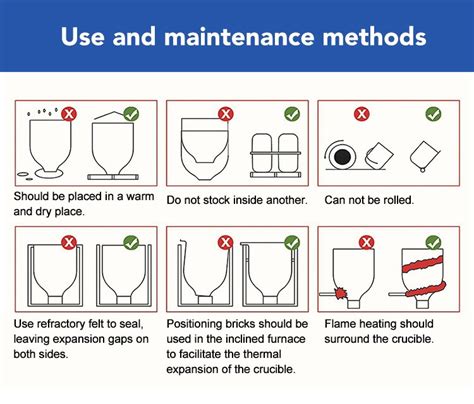 Use and maintenance methods

Should be placed in a warm and dry place.

Do not stock inside another.

Can not be rolled.

Use refractory felt to seal, leaving expansion gaps on both sides.

Positioning bricks should be used in the inclined furnace to facilitate the thermal expansion of the crucible.

Flame heating should surround the crucible.