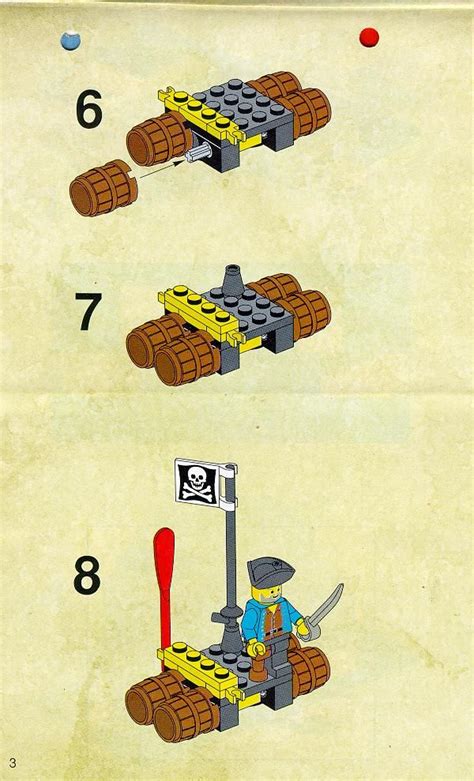 6

7

8

3