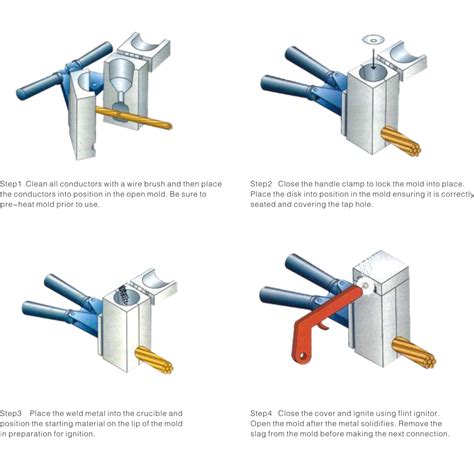 Step1 Clean all conductors with a wire brush and then place the conductors into position in the open mold. Be sure to pre-heat mold prior to use.

Step2 Close the handle clamp to lock the mold into place. Place the disk into position in the mold ensuring it is correctly seated and covering the tap hole.

Step3 Place the weld metal into the crucible and position the starting material on the lip of the mold in preparation for ignition.

Step4 Close the cover and ignite using flint ignitor. Open the mold after the metal solidifies. Remove the slag from the mold before making the next connection.