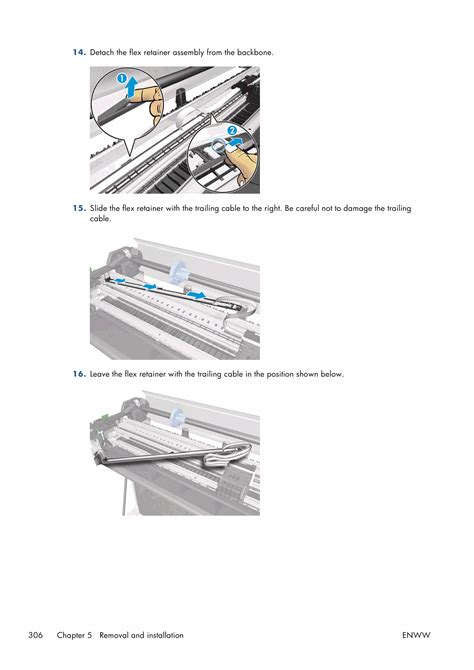 14. Detach the flex retainer assembly from the backbone.

1

2

15. Slide the flex retainer with the trailing cable to the right. Be careful not to damage the trailing cable.

16. Leave the flex retainer with the trailing cable in the position shown below.

306 Chapter 5 Removal and installation ENWW