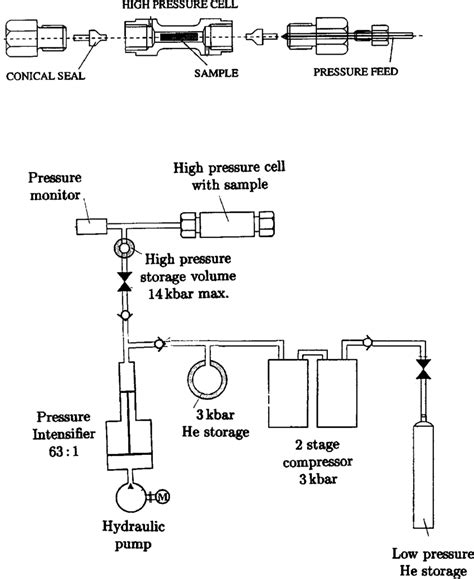 HIGH PRESSURE CELL

CONICAL SEAL

SAMPLE

PRESSURE FEED

Pressure monitor

High pressure cell with sample

High pressure storage volume 14 kbar max.

Pressure Intensifier 63 : 1

3 kbar He storage

2 stage compressor 3 kbar

M

Hydraulic pump

Low pressure He storage