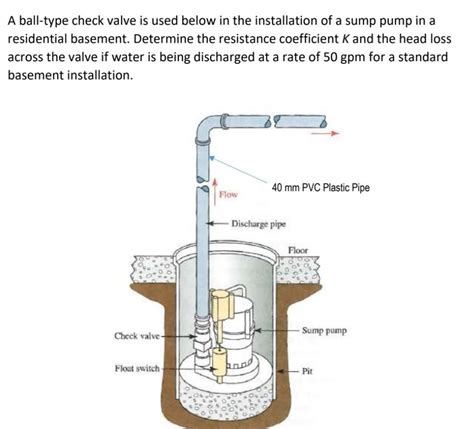 A ball-type check valve is used below in the installation of a sump pump in a residential basement. Determine the resistance coefficient $K$ and the head loss across the valve if water is being discharged at a rate of 50 gpm for a standard basement installation.

Flow

40 mm PVC Plastic Pipe

Discharge pipe

Floor

Check valve

Sump pump

Float switch

Pit