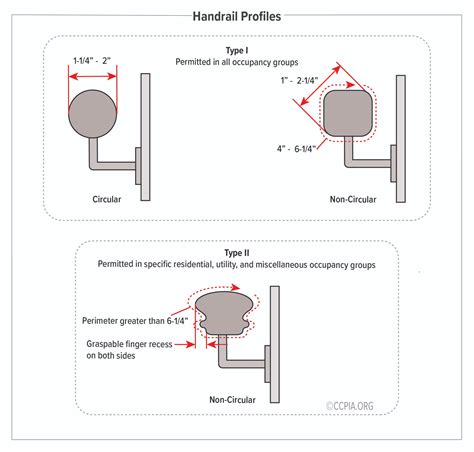 Handrail Profiles

Type I
Permitted in all occupancy groups

1-1/4" - 2"

Circular

1" - 2-1/4"

4" - 6-1/4"

Non-Circular

Type II
Permitted in specific residential, utility, and miscellaneous occupancy groups

Perimeter greater than 6-1/4"

Graspable finger recess on both sides

Non-Circular

©CCPIA.ORG