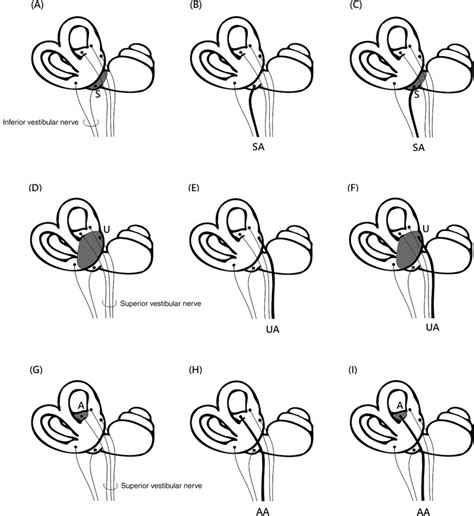 (A)

S

Inferior vestibular nerve

(B)

SA

(C)

S

SA

(D)

U

Superior vestibular nerve

(E)

UA

(F)

U

UA

(G)

A

Superior vestibular nerve

(H)

AA

(I)

A

AA