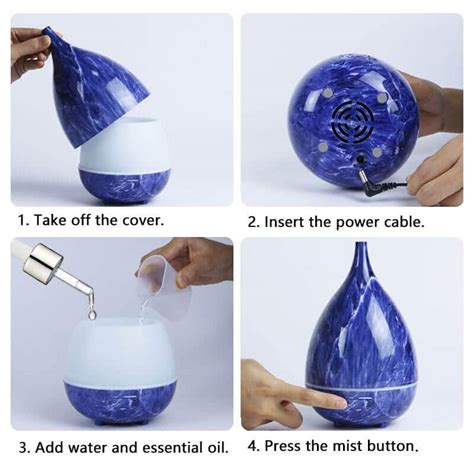 1. Take off the cover.

2. Insert the power cable.

3. Add water and essential oil.

4. Press the mist button.