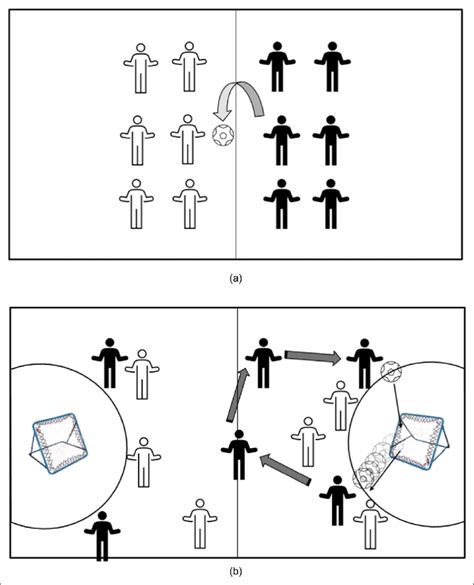 (a)

(b)