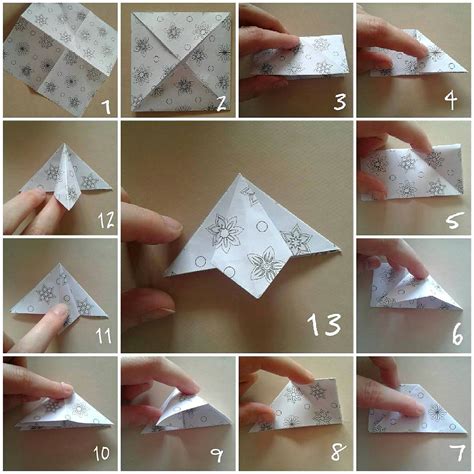 1

2

3

4

12

13

5

11

6

10

9

8

7