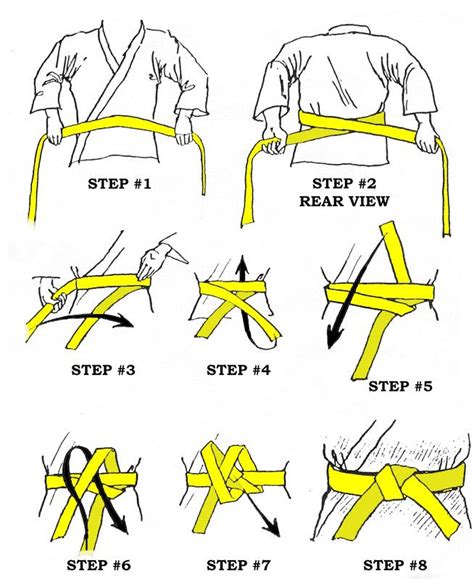 STEP #1

STEP #2
REAR VIEW

STEP #3

STEP #4

STEP #5

STEP #6

STEP #7

STEP #8