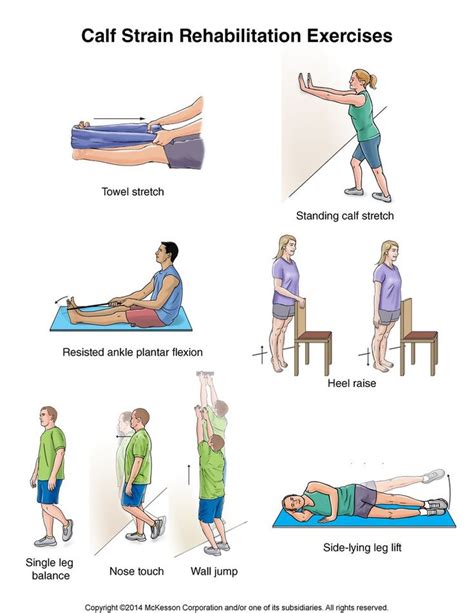 Calf Strain Rehabilitation Exercises

Towel stretch

Standing calf stretch

Resisted ankle plantar flexion

Heel raise

Single leg balance

Nose touch

Wall jump

Side-lying leg lift

Copyright ©2014 McKesson Corporation and/or one of its subsidiaries. All rights reserved.